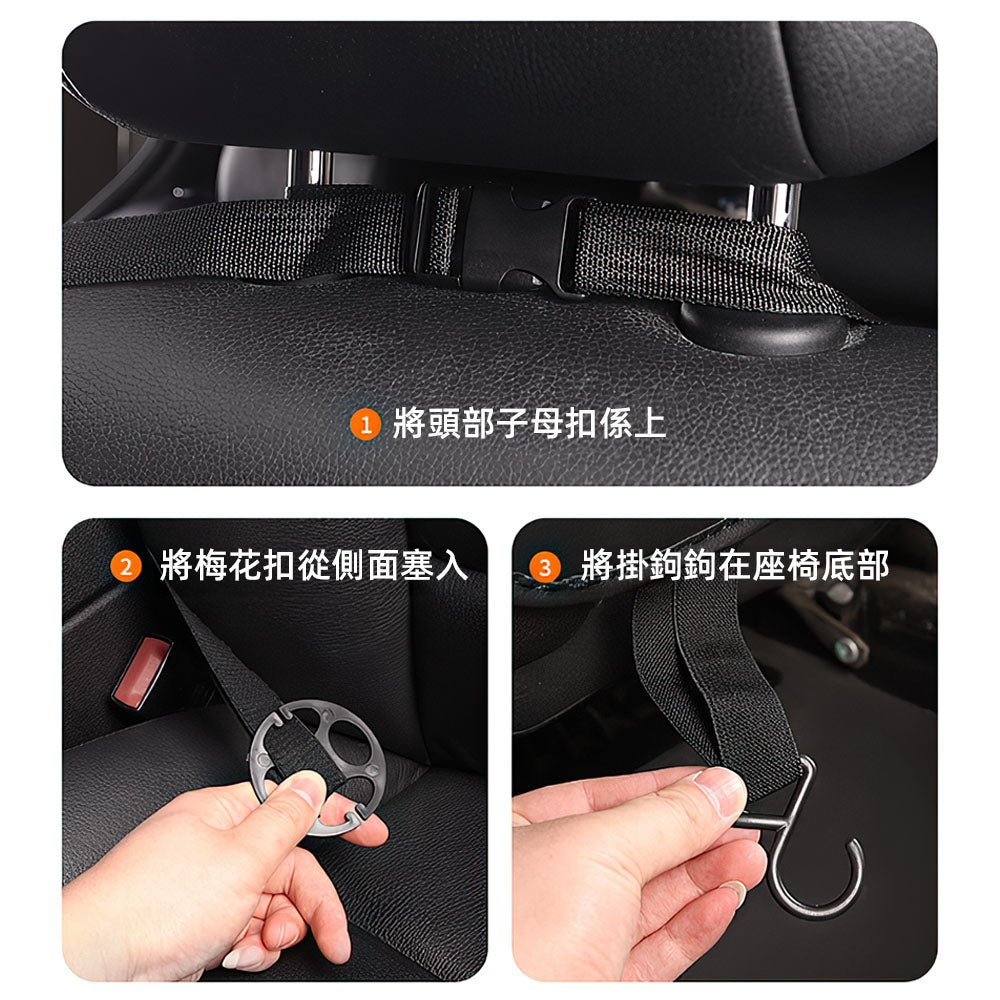 1 將頭部子母扣係上

2 將梅花扣從側面塞入

3 將掛鉤鉤在座椅底部