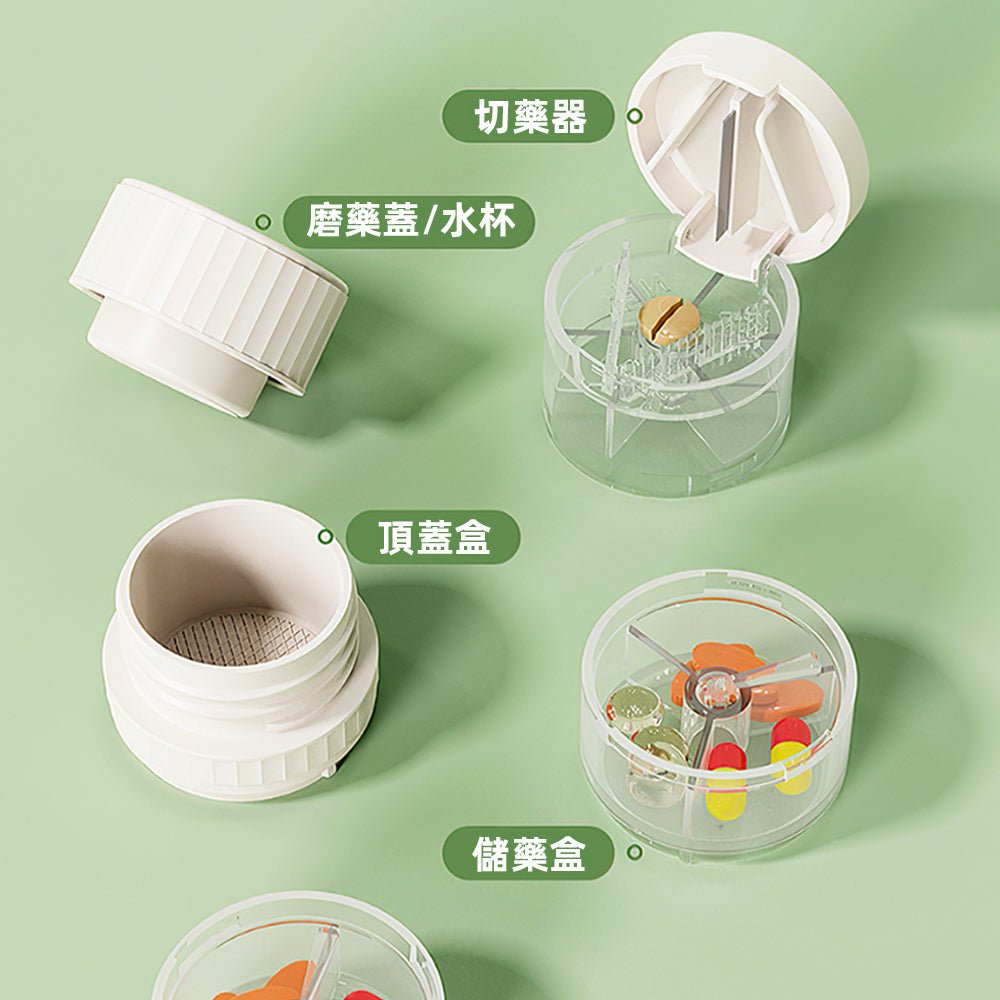 切藥器

磨藥蓋/水杯

頂蓋盒

儲藥盒