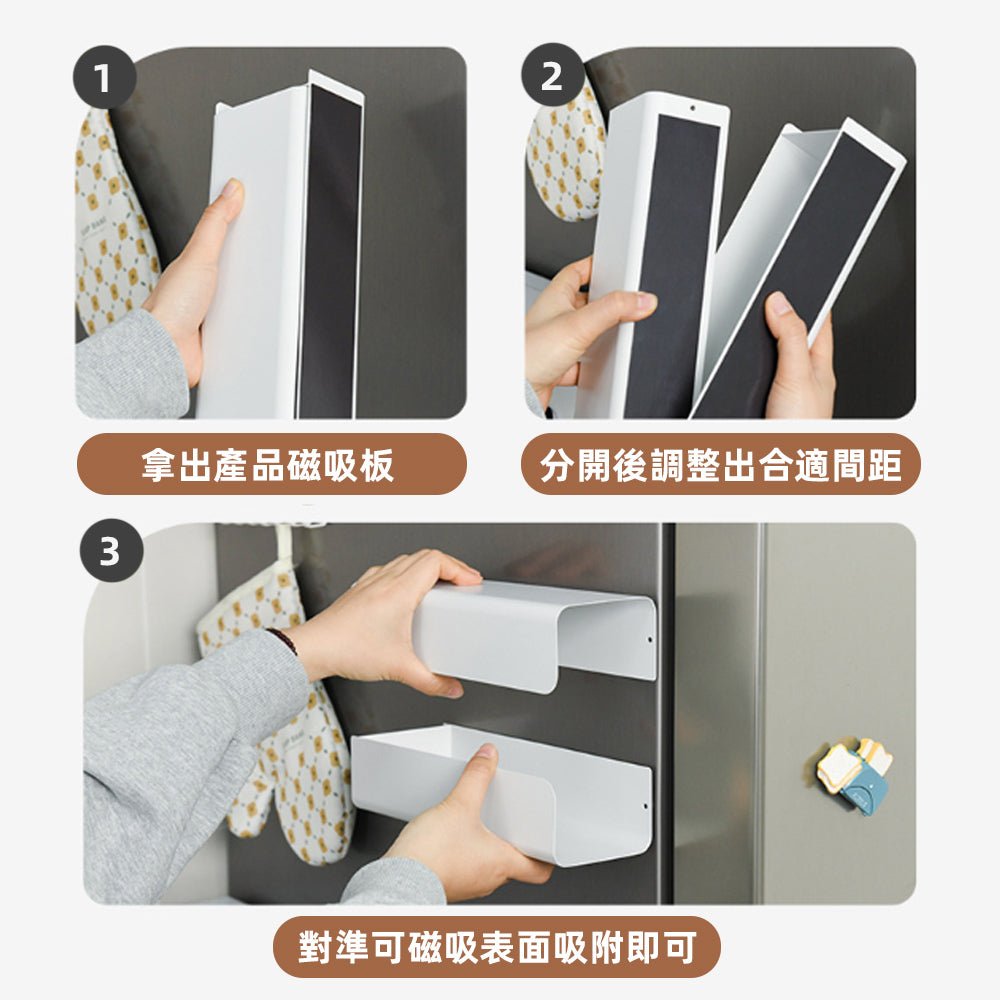 1

拿出產品磁吸板

2

分開後調整出合適間距

3

對準可磁吸表面吸附即可