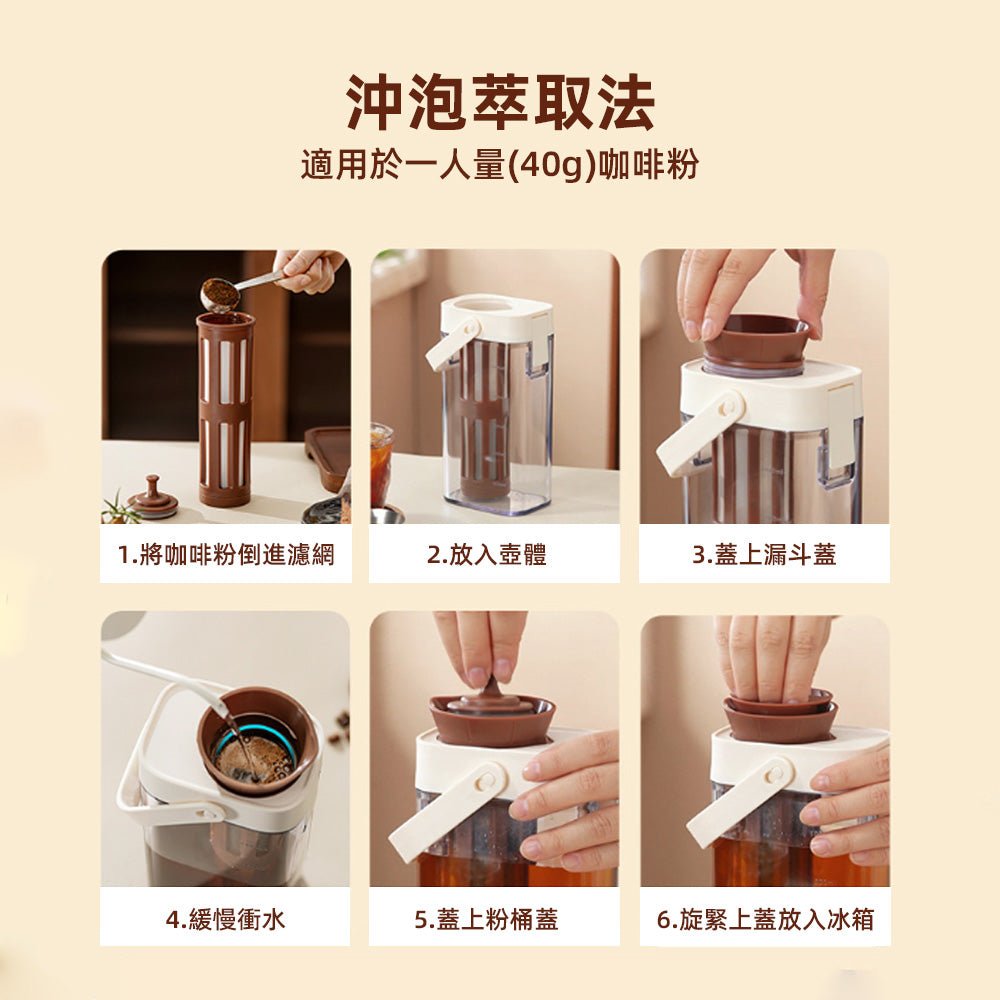 沖泡萃取法
適用於一人量(40g)咖啡粉

1.將咖啡粉倒進濾網

2.放入壺體

3.蓋上漏斗蓋

4.緩慢衝水

5.蓋上粉桶蓋

6.旋緊上蓋放入冰箱