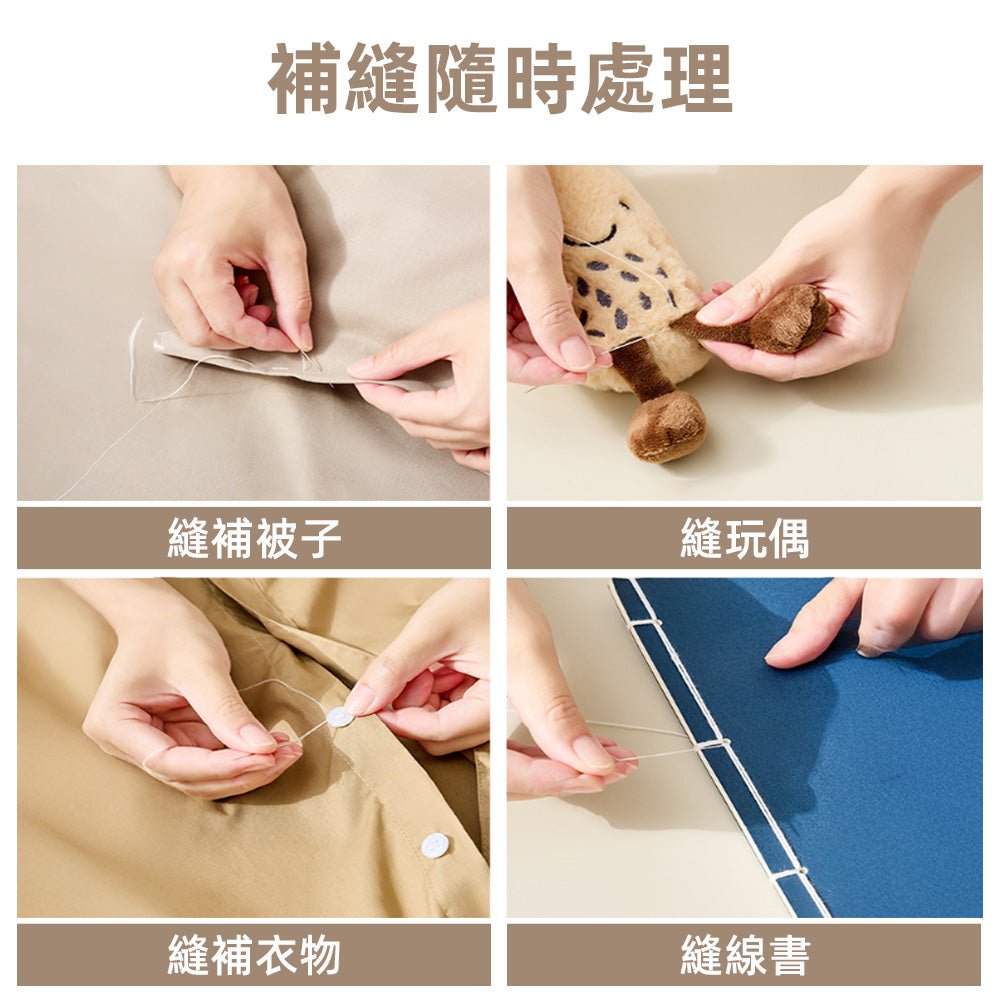 補縫隨時處理

縫補被子

縫玩偶

縫補衣物

縫線書