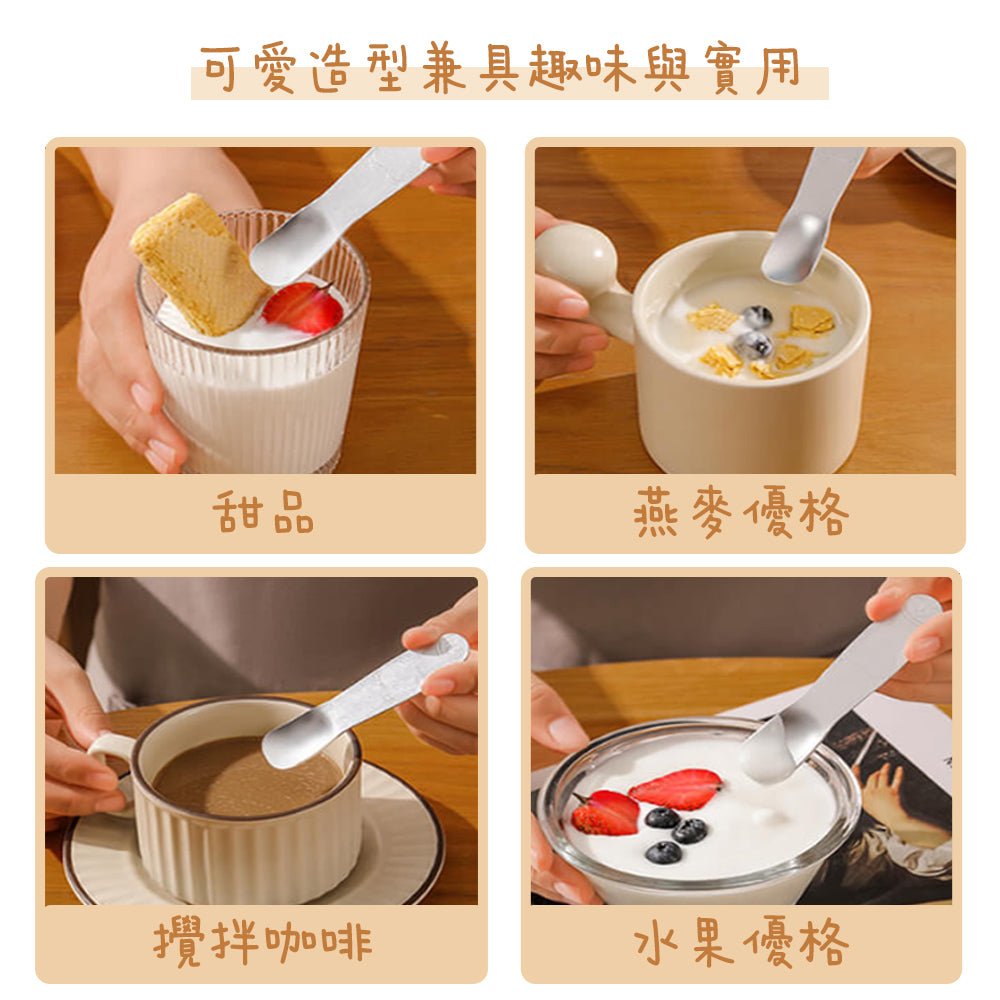 可愛造型兼具趣味與實用

甜品

燕麥優格

攪拌咖啡

水果優格