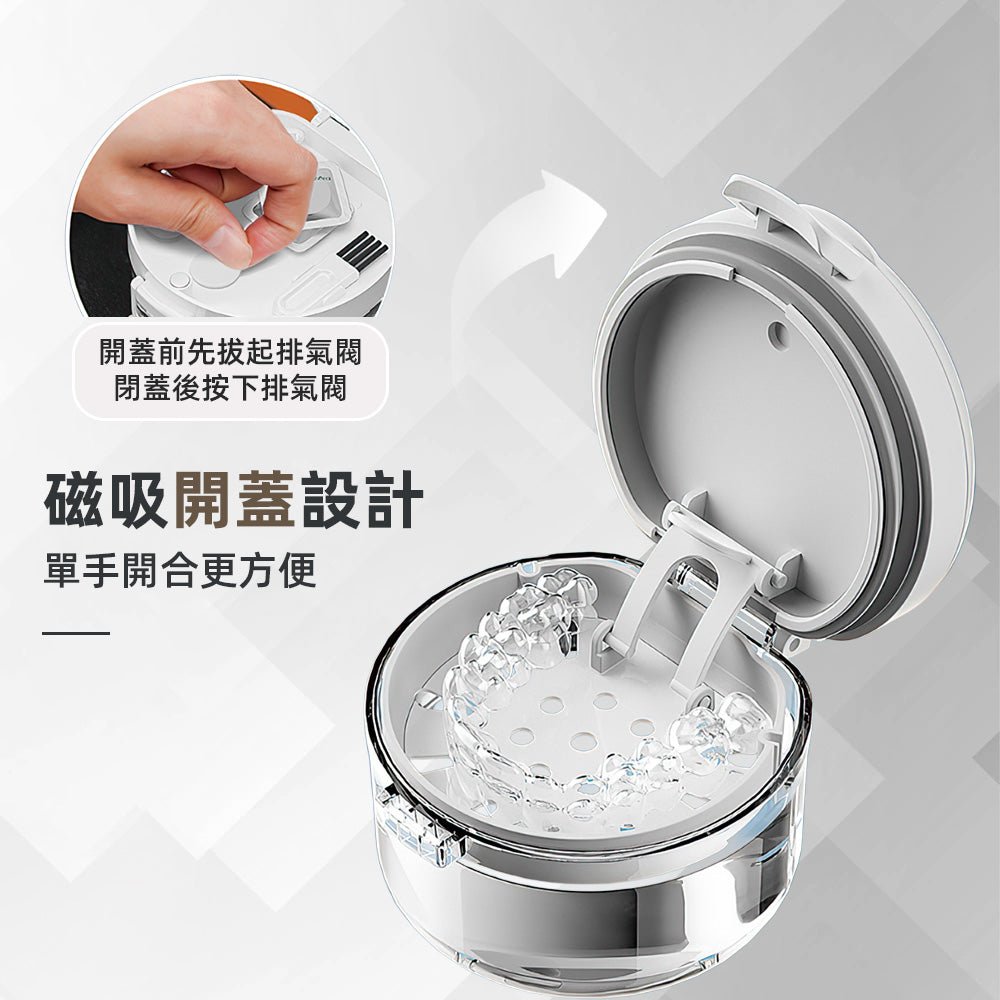 開蓋前先拔起排氣閥
閉蓋後按下排氣閥

磁吸開蓋設計

單手開合更方便