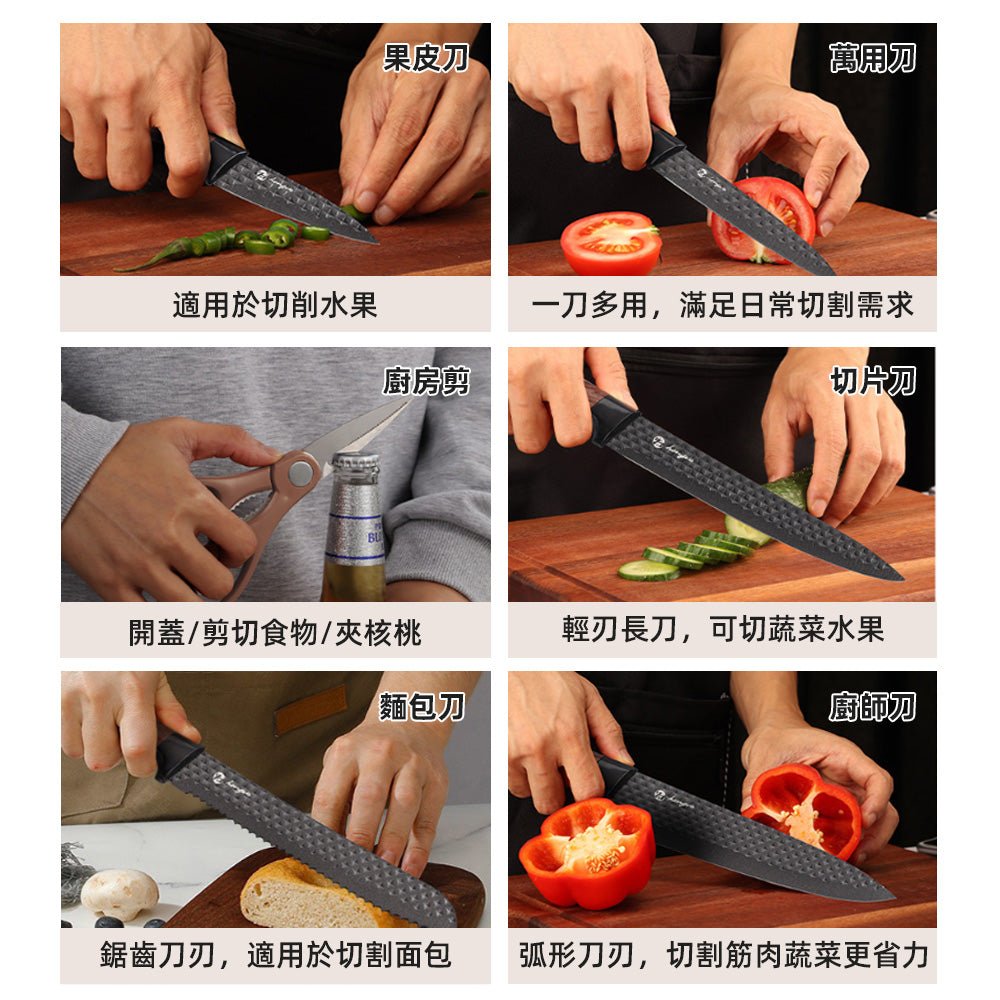 果皮刀

適用於切削水果

萬用刀

一刀多用，滿足日常切割需求

廚房剪

開蓋/剪切食物/夾核桃

切片刀

輕刃長刀，可切蔬菜水果

麵包刀

鋸齒刀刃，適用於切割面包

廚師刀

弧形刀刃，切割筋肉蔬菜更省力