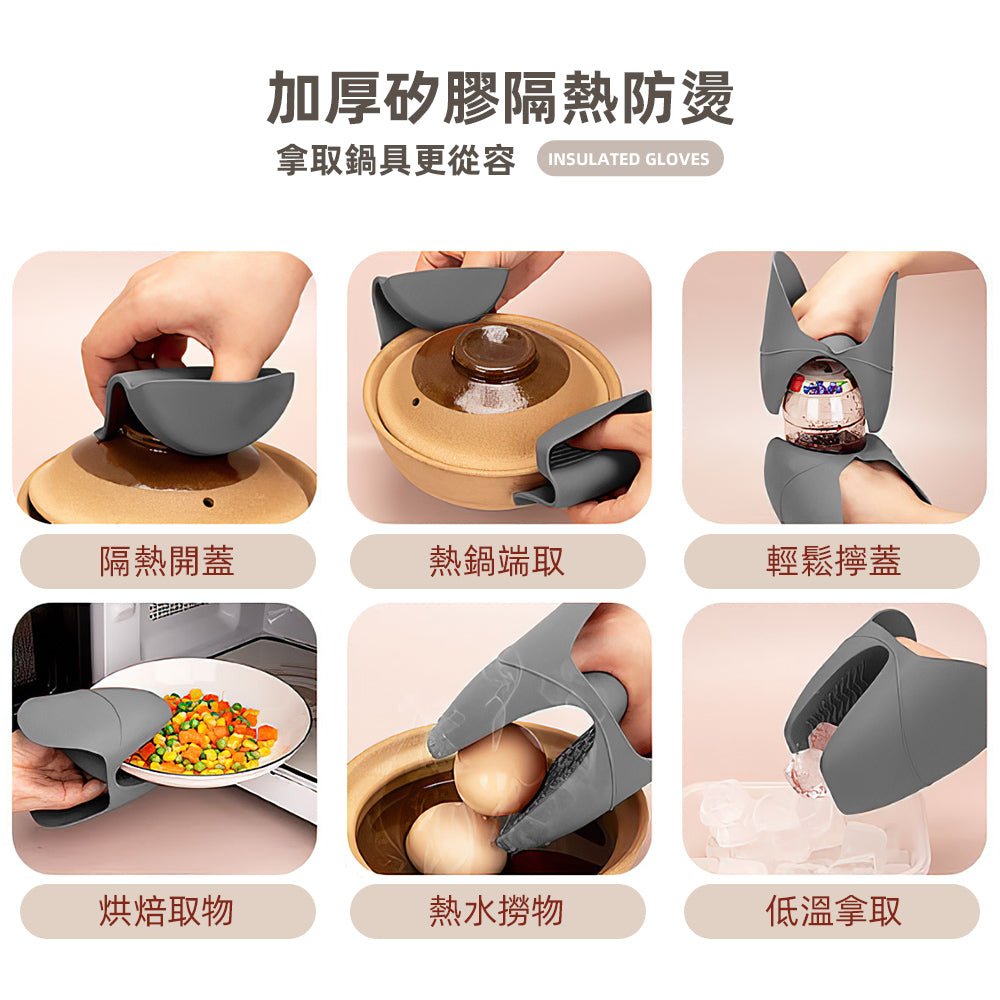 加厚矽膠隔熱防燙

拿取鍋具更從容 INSULATED GLOVES

隔熱開蓋

熱鍋端取

輕鬆擰蓋

烘焙取物

熱水撈物

低溫拿取