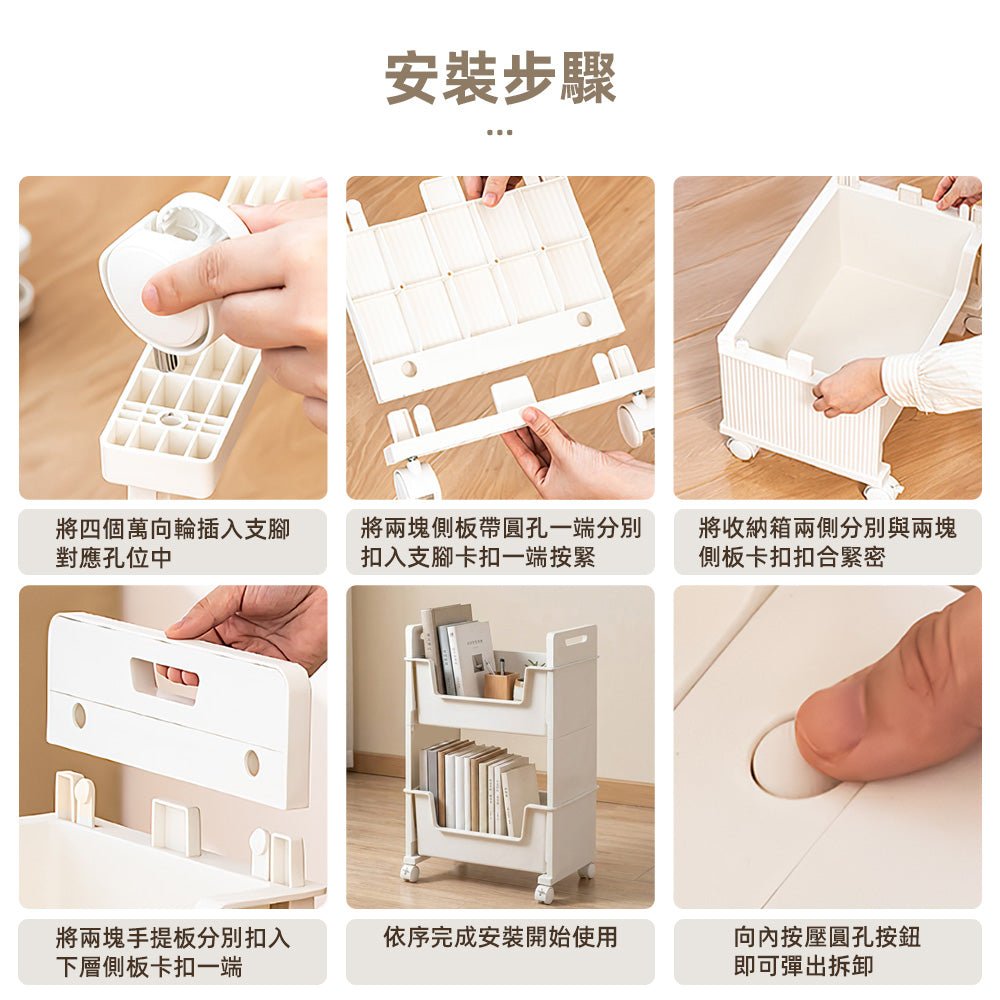 安裝步驟

...

將四個萬向輪插入支腳對應孔位中

將兩塊側板帶圓孔一端分別扣入支腳卡扣一端按緊

將收納箱兩側分別與兩塊側板卡扣扣合緊密

將兩塊手提板分別扣入下層側板卡扣一端

依序完成安裝開始使用

向內按壓圓孔按鈕即可彈出拆卸