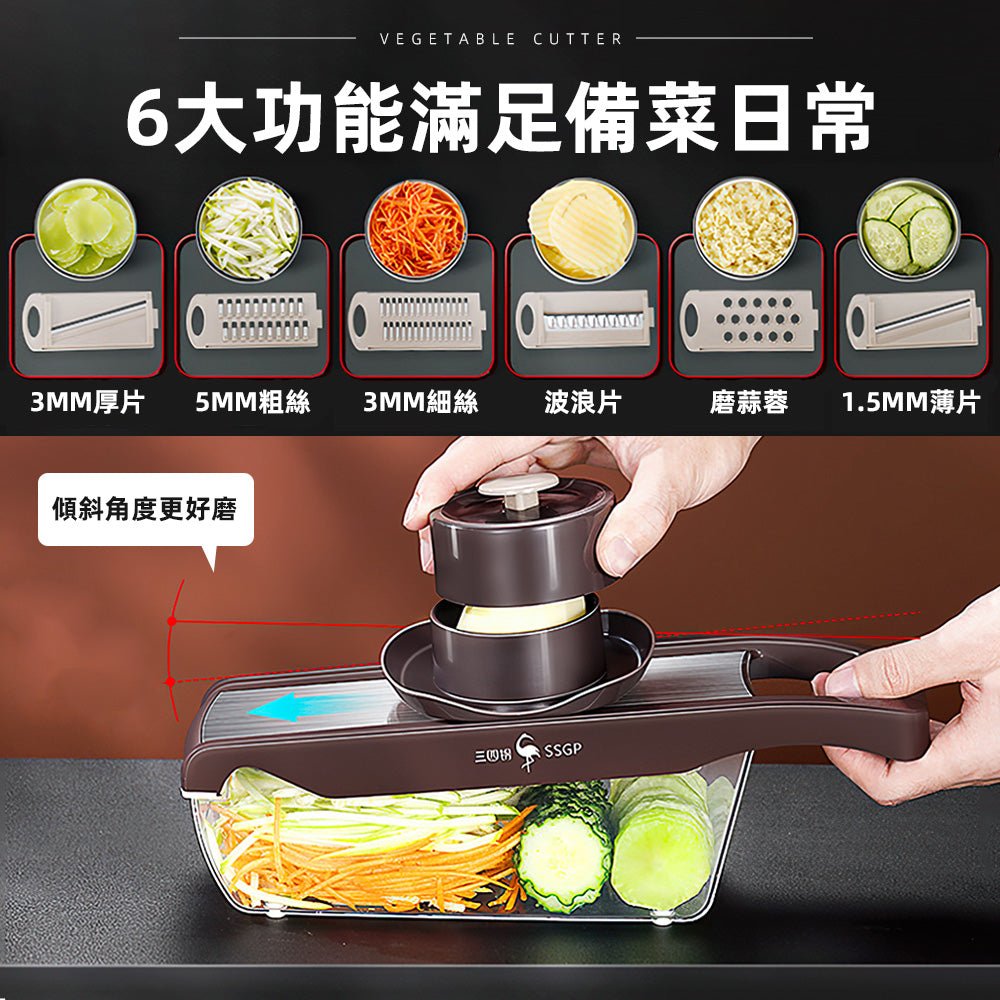 VEGETABLE CUTTER

6大功能滿足備菜日常

3MM厚片
5MM粗絲
3MM細絲
波浪片
磨蒜蓉
1.5MM薄片

傾斜角度更好磨

三四钢 SSGP