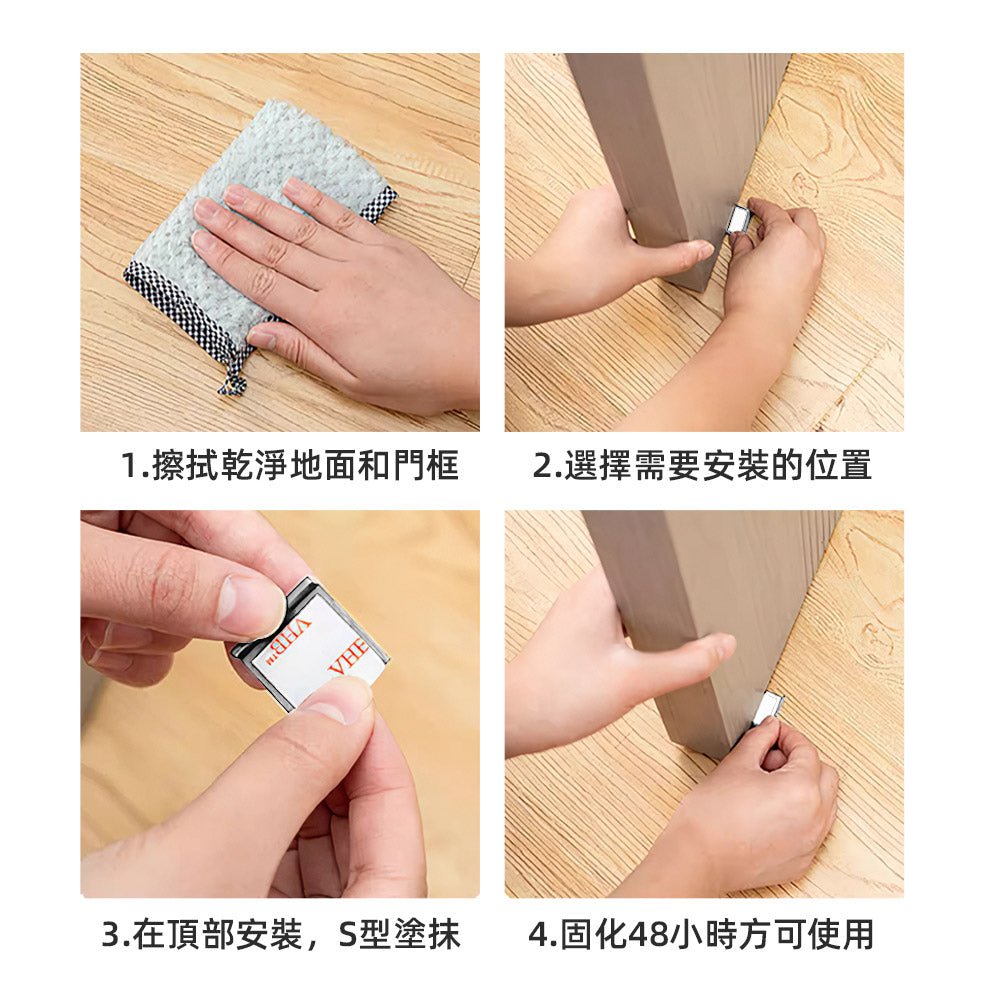 1.擦拭乾淨地面和門框

2.選擇需要安裝的位置

VHB
VHB

3.在頂部安裝，S型塗抹

4.固化48小時方可使用