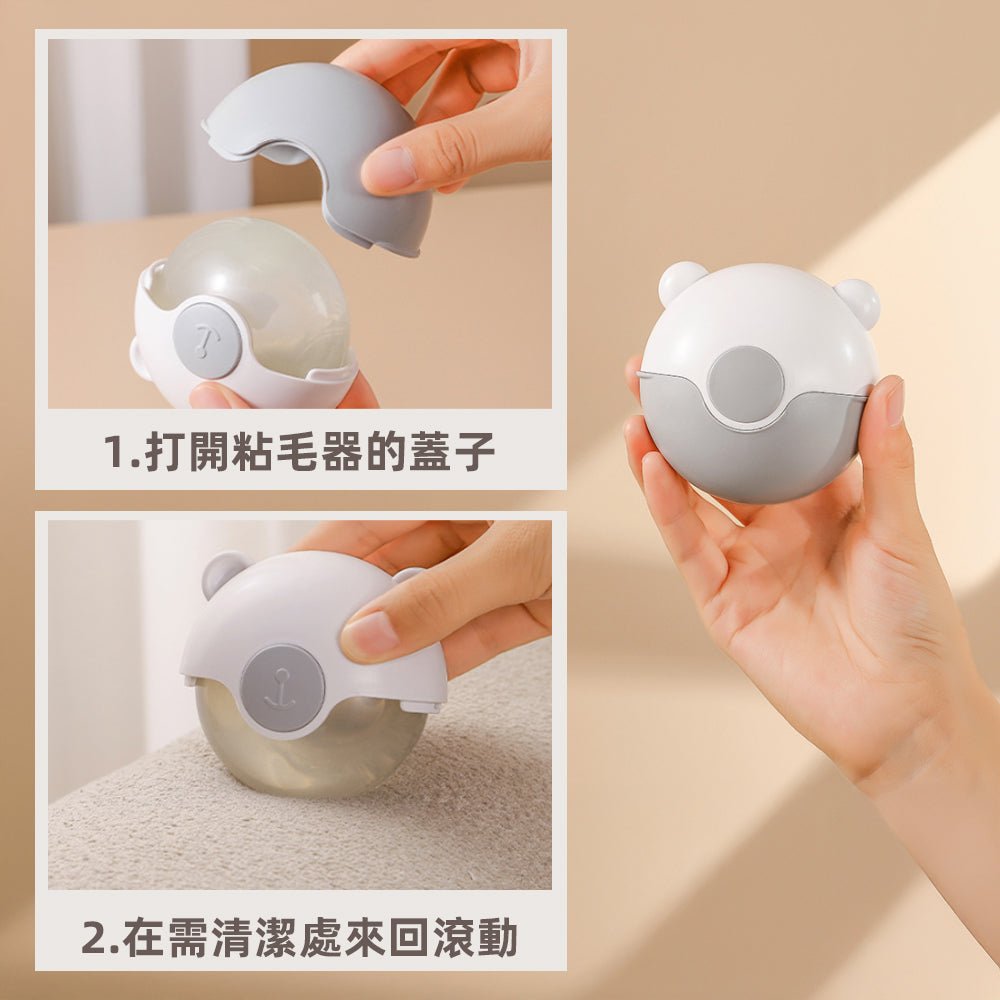 1.打開粘毛器的蓋子

2.在需清潔處來回滾動