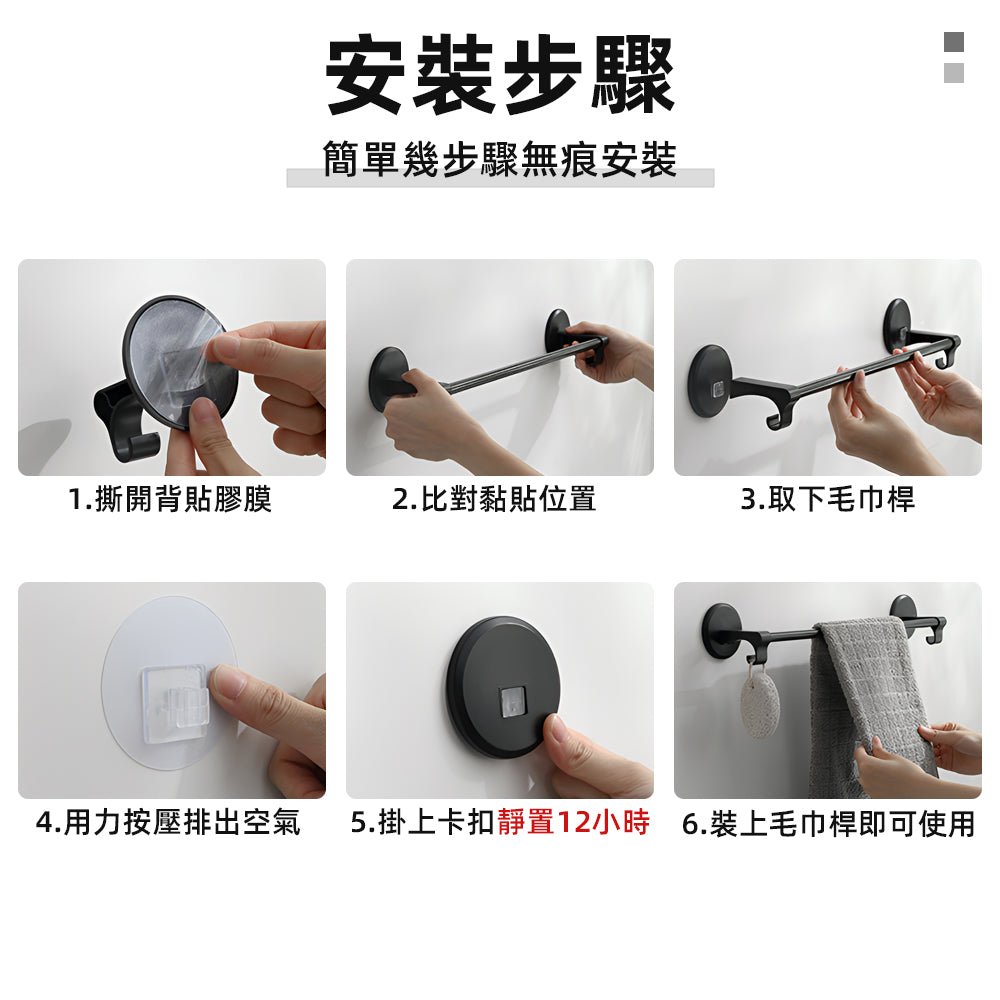 安裝步驟

簡單幾步驟無痕安裝

1.撕開背貼膠膜

2.比對黏貼位置

3.取下毛巾桿

4.用力按壓排出空氣

5.掛上卡扣靜置12小時

6.裝上毛巾桿即可使用