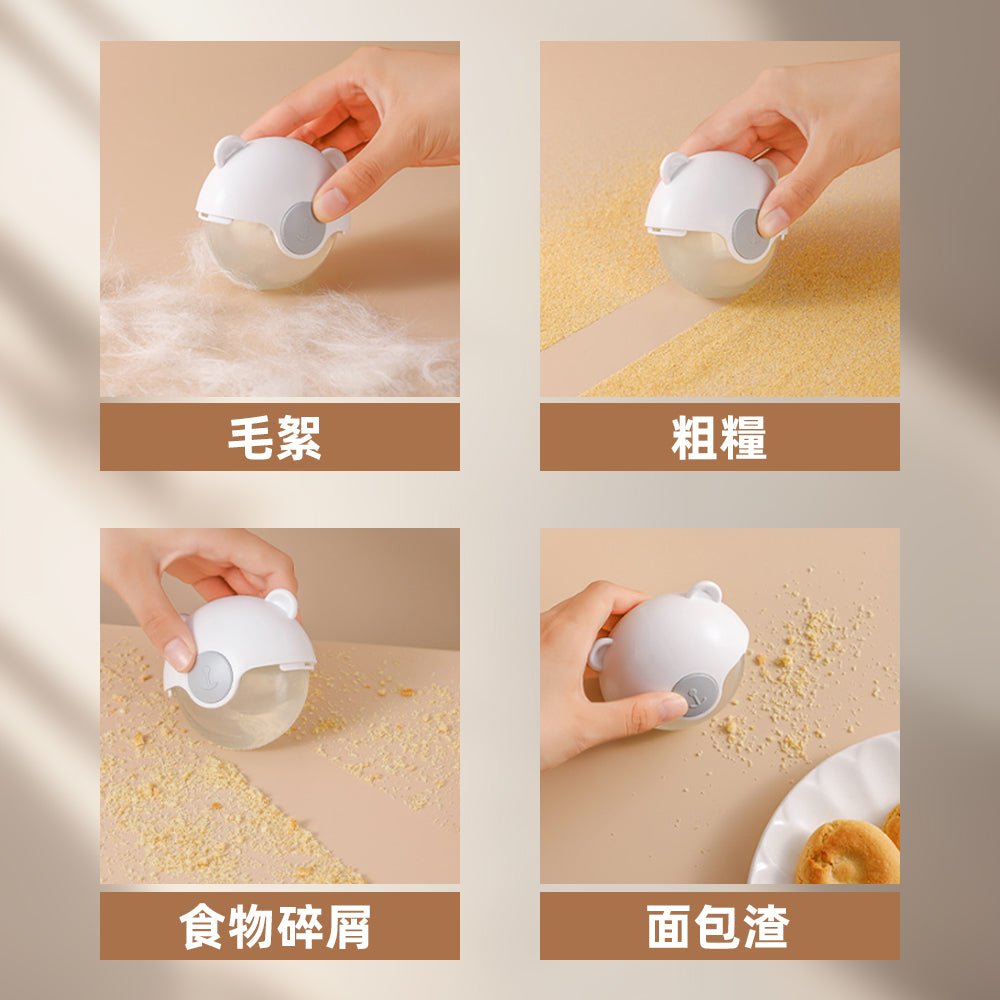 毛絮

粗糧

食物碎屑

面包渣