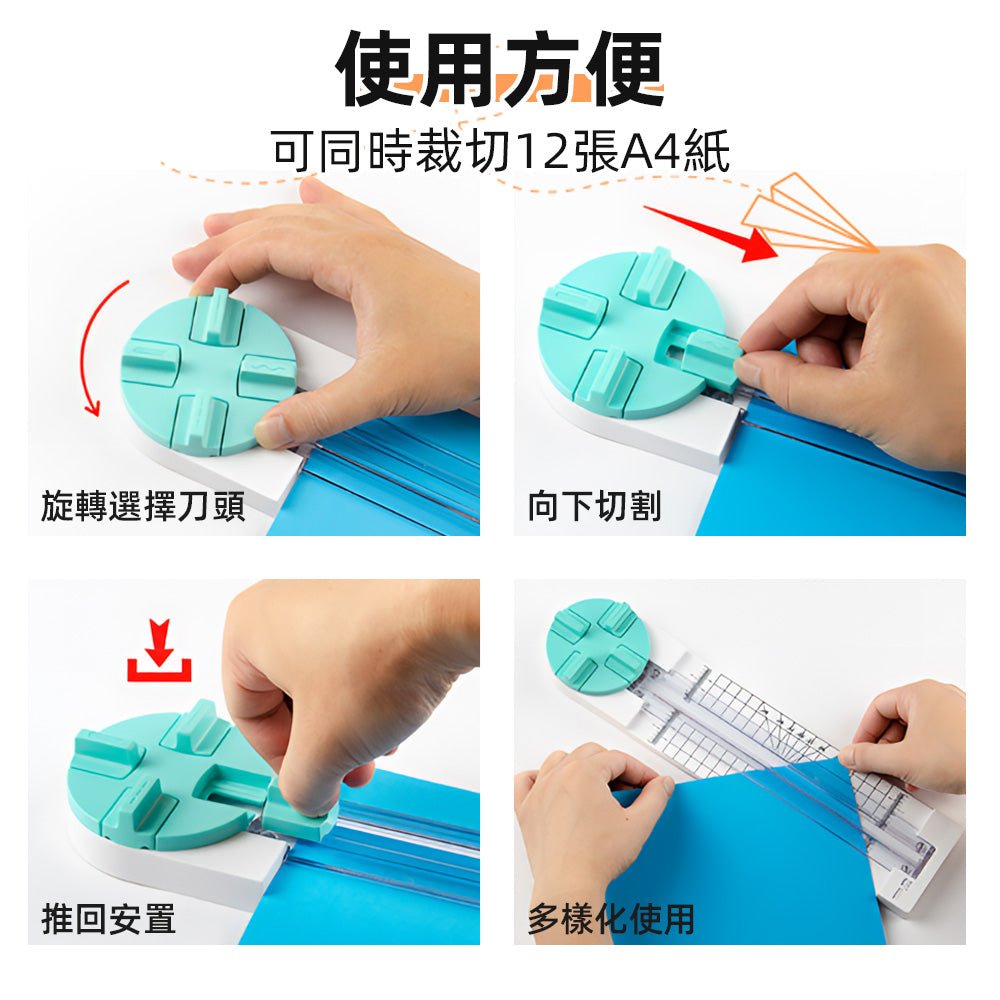 使用方便

可同時裁切12張A4紙

旋轉選擇刀頭

向下切割

推回安置

多樣化使用