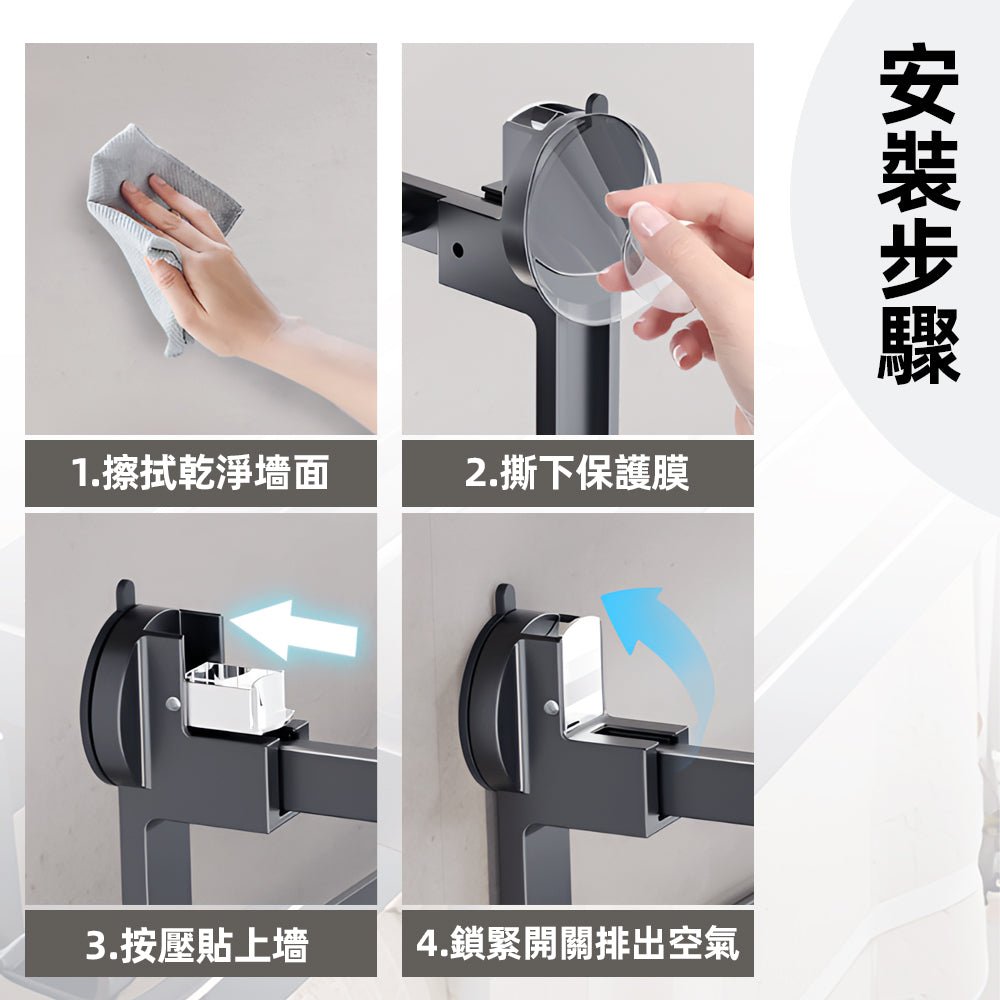 安裝步驟

1.擦拭乾淨墻面

2.撕下保護膜

3.按壓貼上墻

4.鎖緊開關排出空氣