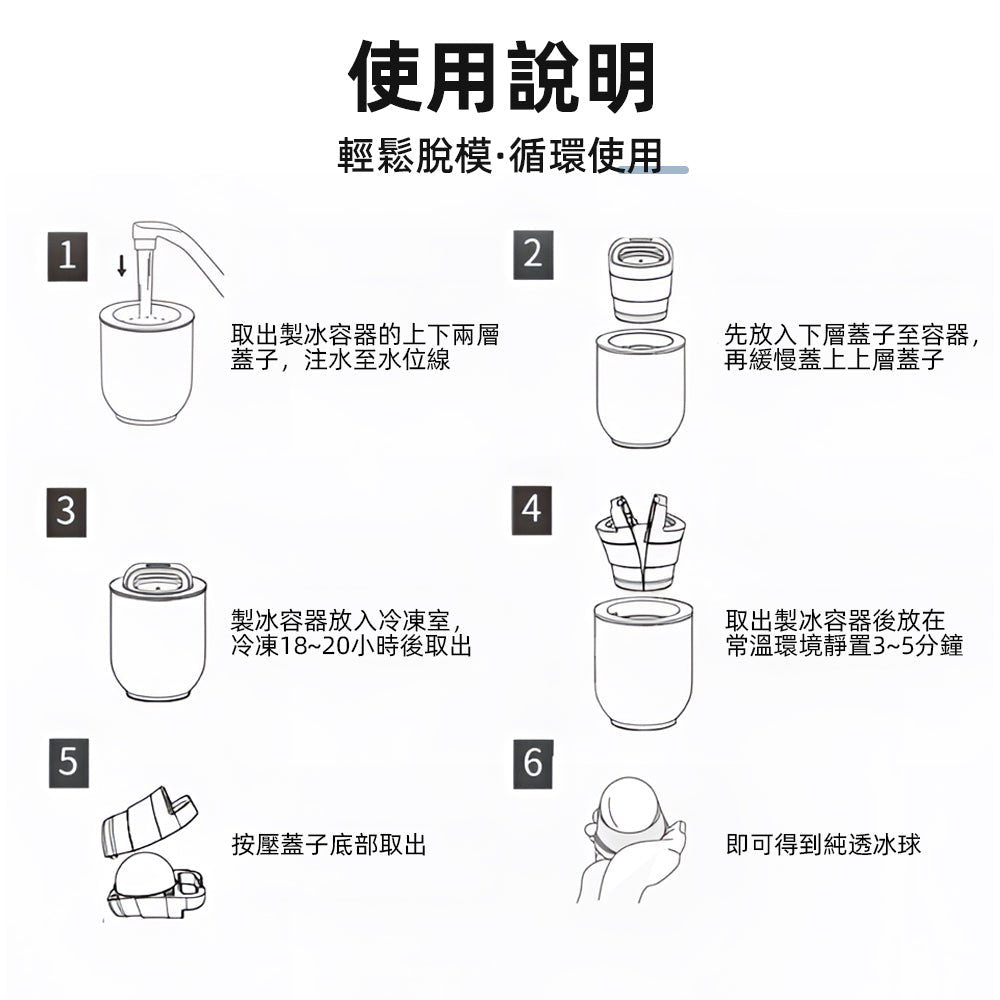 使用說明

輕鬆脫模·循環使用

1

取出製冰容器的上下兩層蓋子，注水至水位線

2

先放入下層蓋子至容器，再緩慢蓋上上層蓋子

3

製冰容器放入冷凍室，冷凍18~20小時後取出

4

取出製冰容器後放在常溫環境靜置3~5分鐘

5

按壓蓋子底部取出

6

即可得到純透冰球