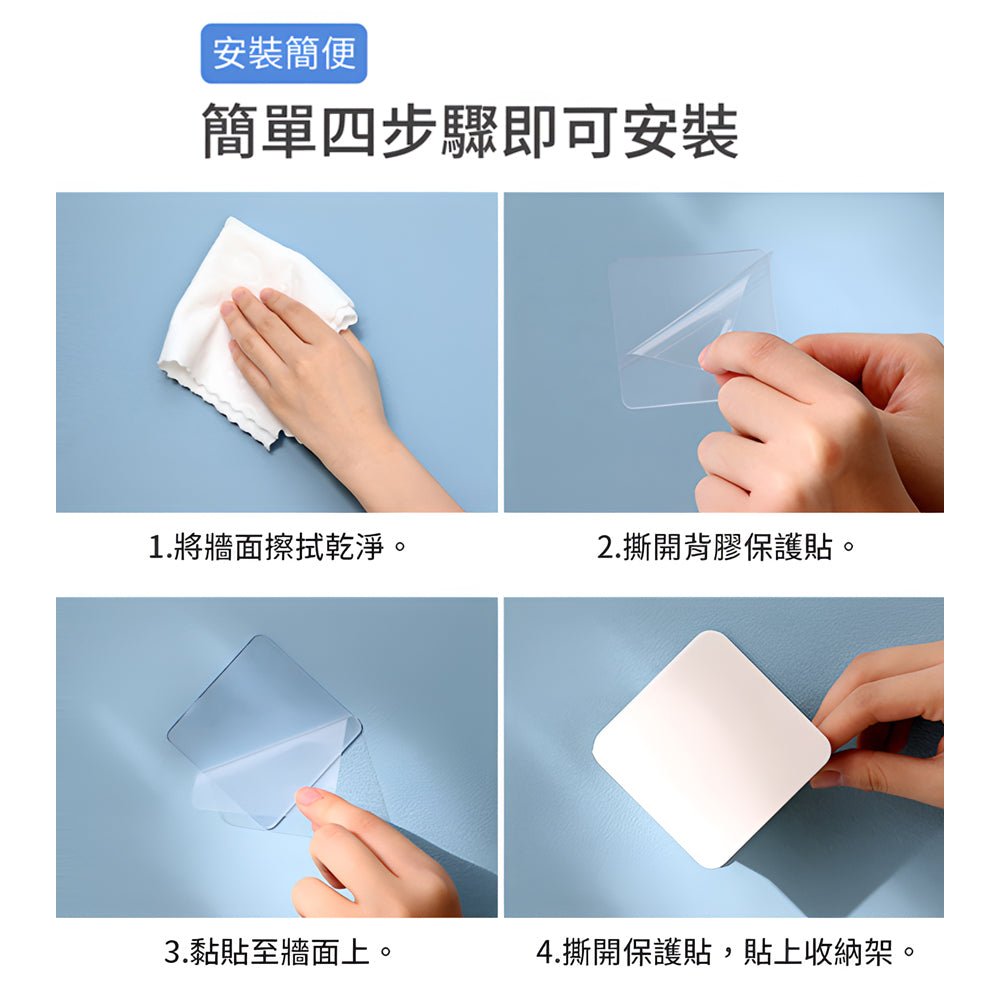 安裝簡便

簡單四步驟即可安裝

1.將牆面擦拭乾淨。

2.撕開背膠保護貼。

3.黏貼至牆面上。

4.撕開保護貼，貼上收納架。