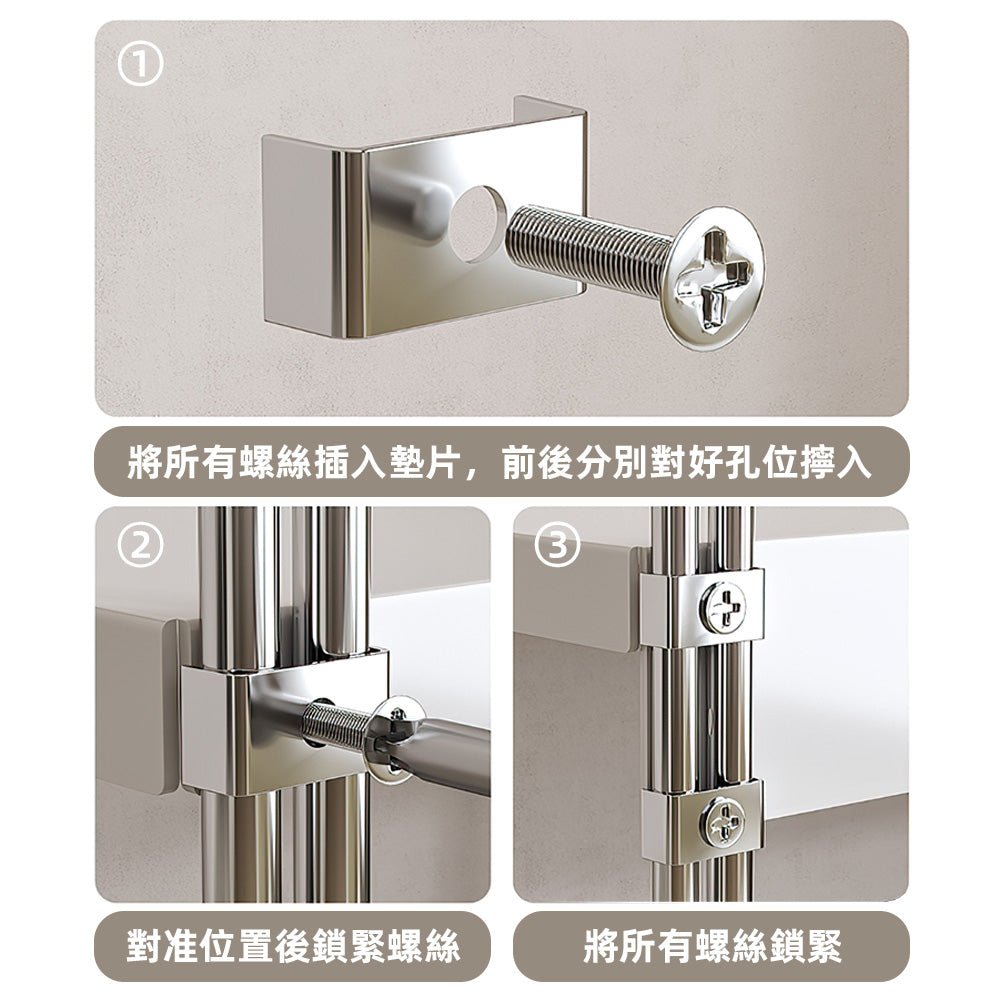 ①

將所有螺絲插入墊片，前後分別對好孔位擰入

②

對准位置後鎖緊螺絲

③

將所有螺絲鎖緊