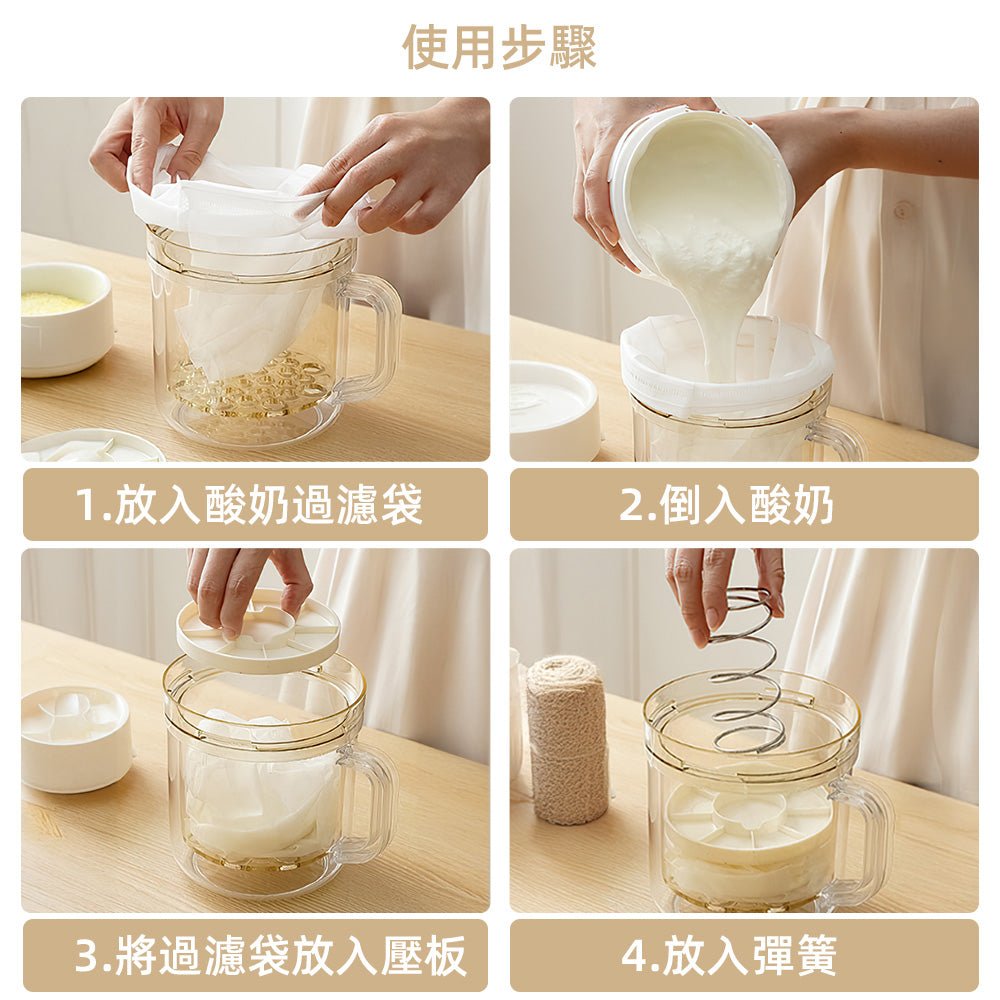 使用步驟

1.放入酸奶過濾袋

2.倒入酸奶

3.將過濾袋放入壓板

4.放入彈簧