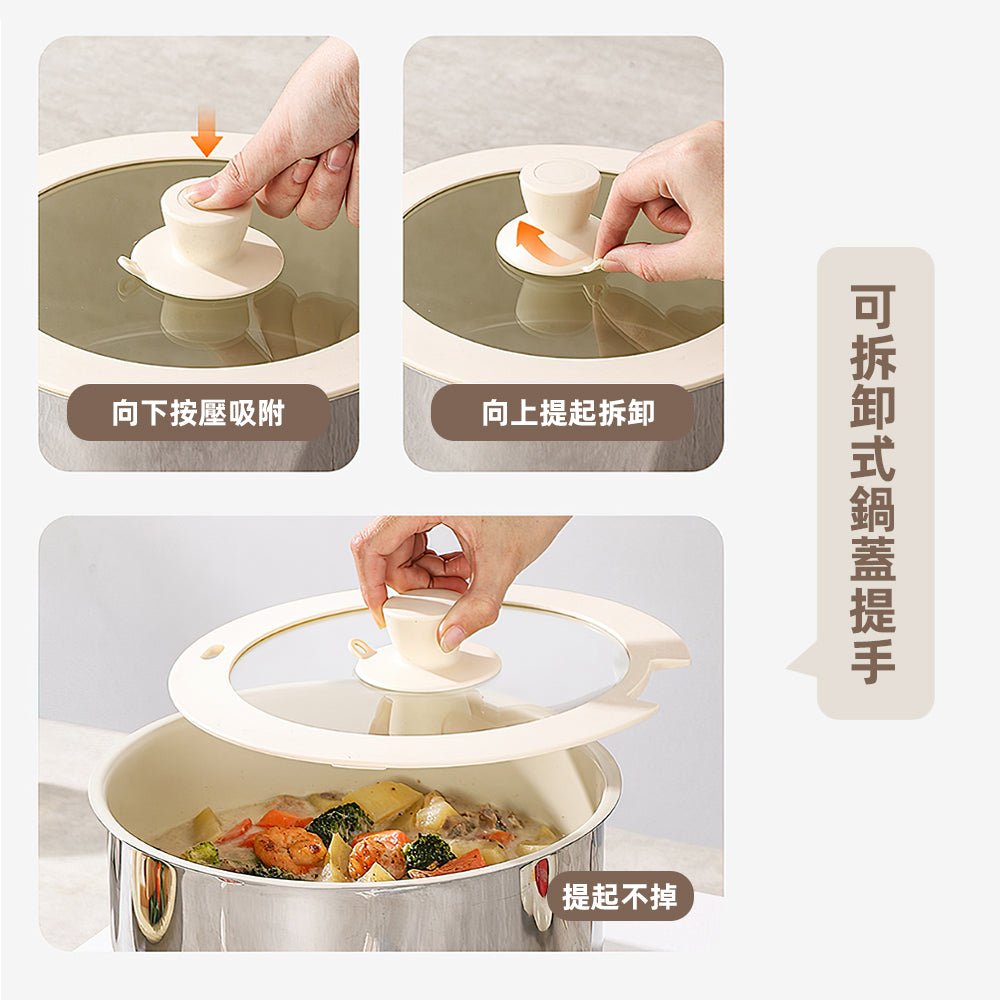 向下按壓吸附

向上提起拆卸

可拆卸式鍋蓋提手

提起不掉