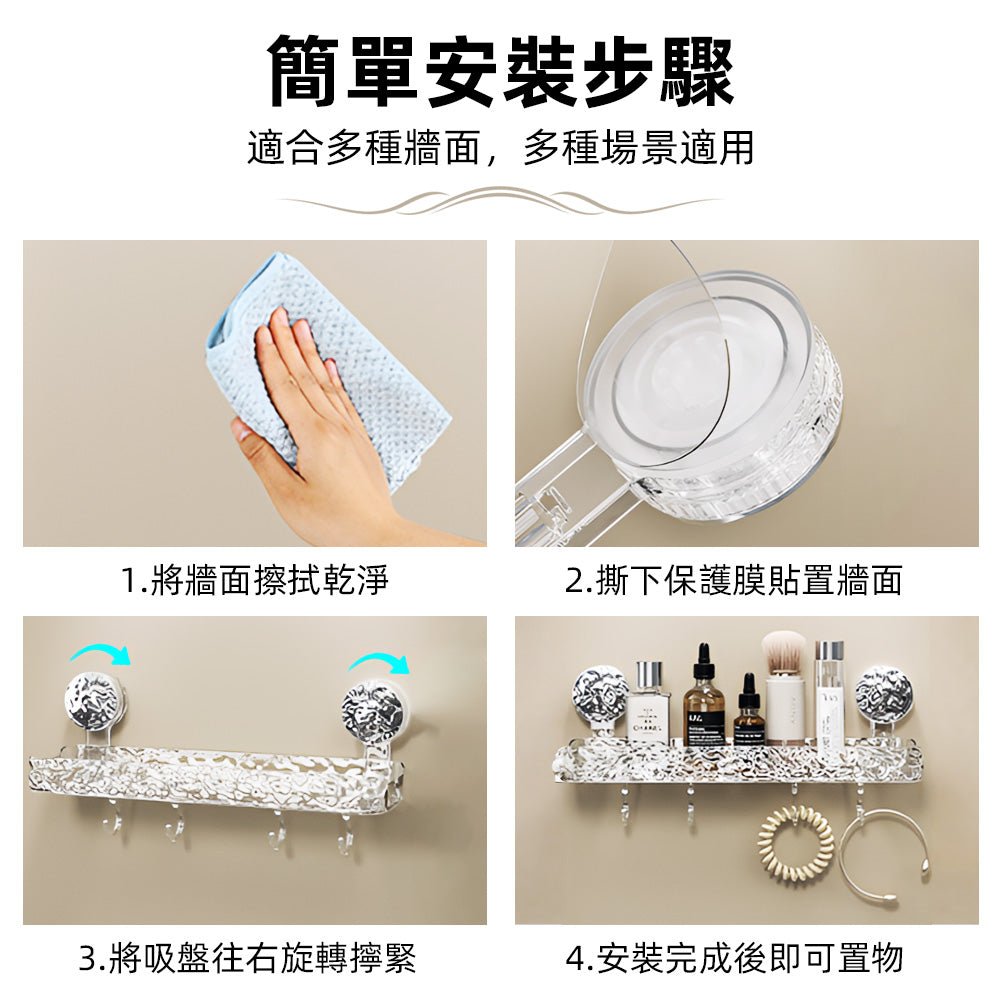 簡單安裝步驟

適合多種牆面，多種場景適用

1.將牆面擦拭乾淨

2.撕下保護膜貼置牆面

3.將吸盤往右旋轉擰緊

4.安裝完成後即可置物