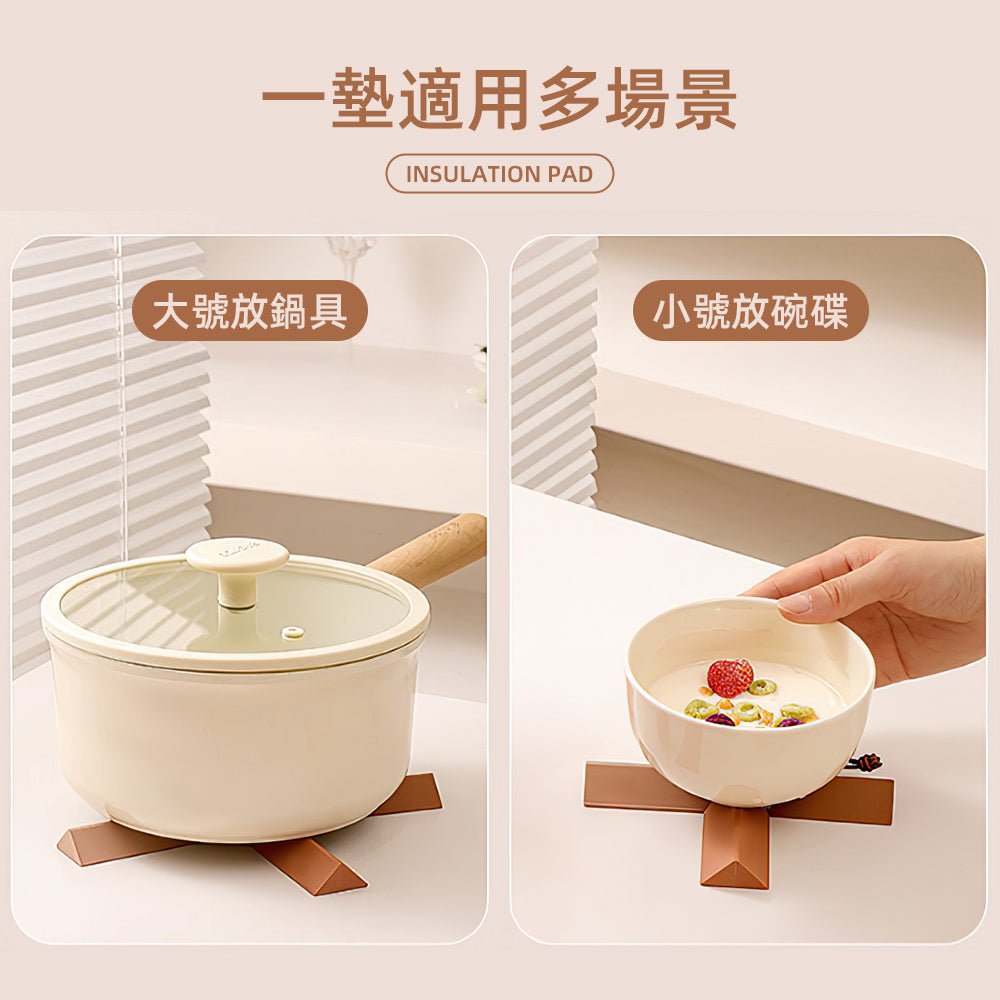 一墊適用多場景

INSULATION PAD

大號放鍋具

小號放碗碟