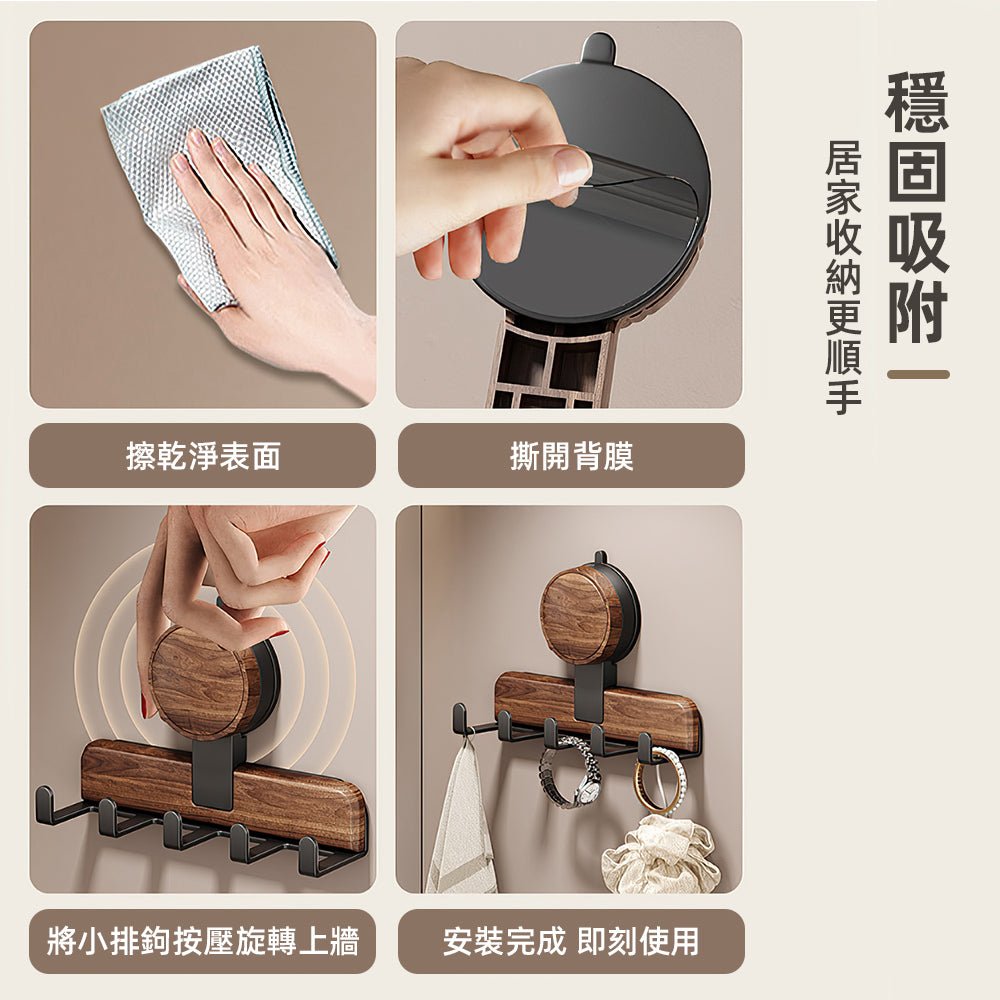 穩固吸附

居家收納更順手

擦乾淨表面

撕開背膜

將小排鉤按壓旋轉上牆

安裝完成 即刻使用