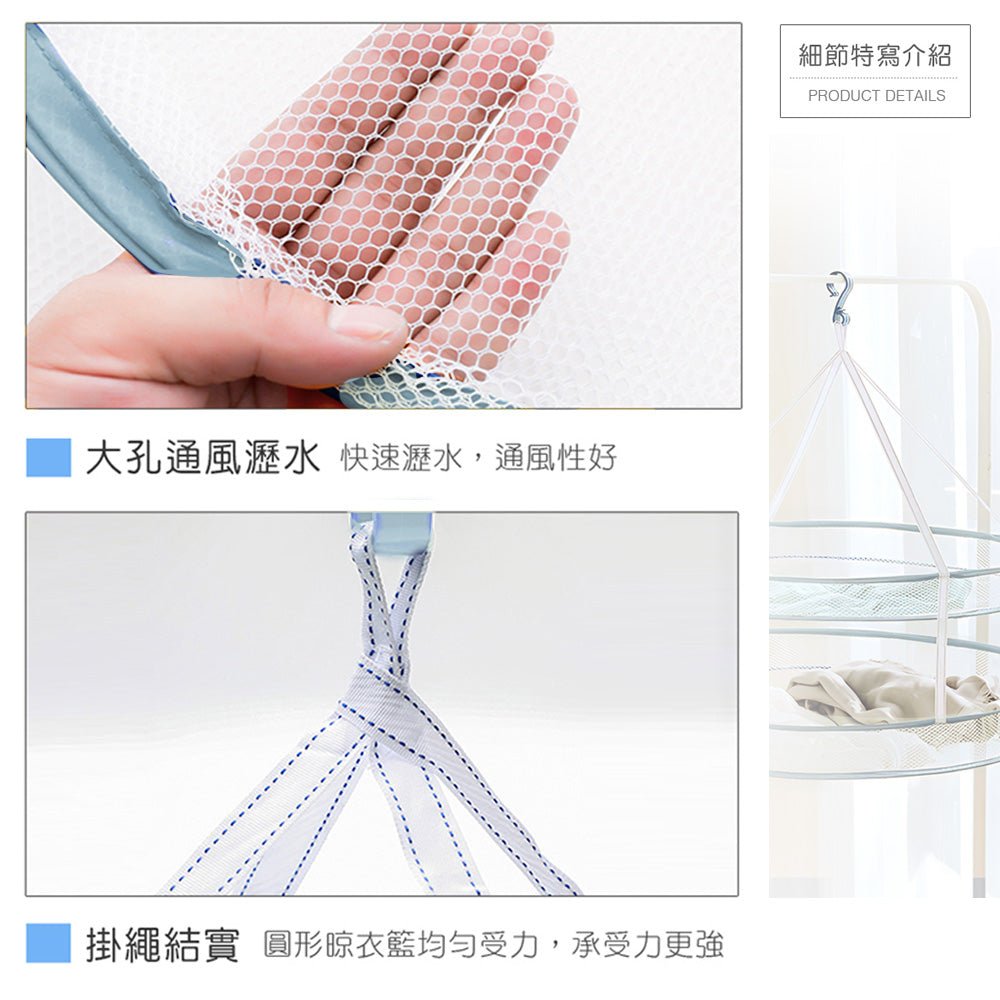 細節特寫介紹
PRODUCT DETAILS

大孔通風瀝水 快速瀝水，通風性好

掛繩結實 圓形晾衣籃均勻受力，承受力更強