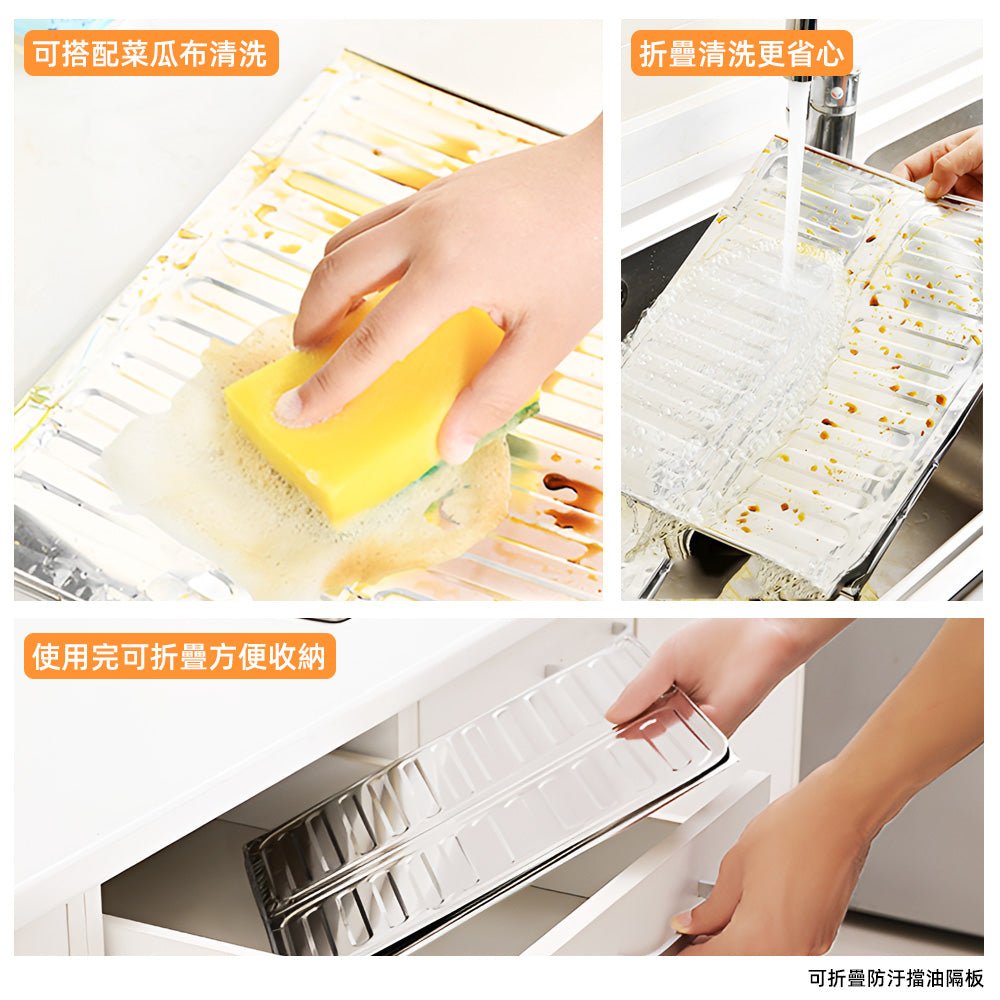 可搭配菜瓜布清洗

折疊清洗更省心

使用完可折疊方便收納

可折疊防汙擋油隔板