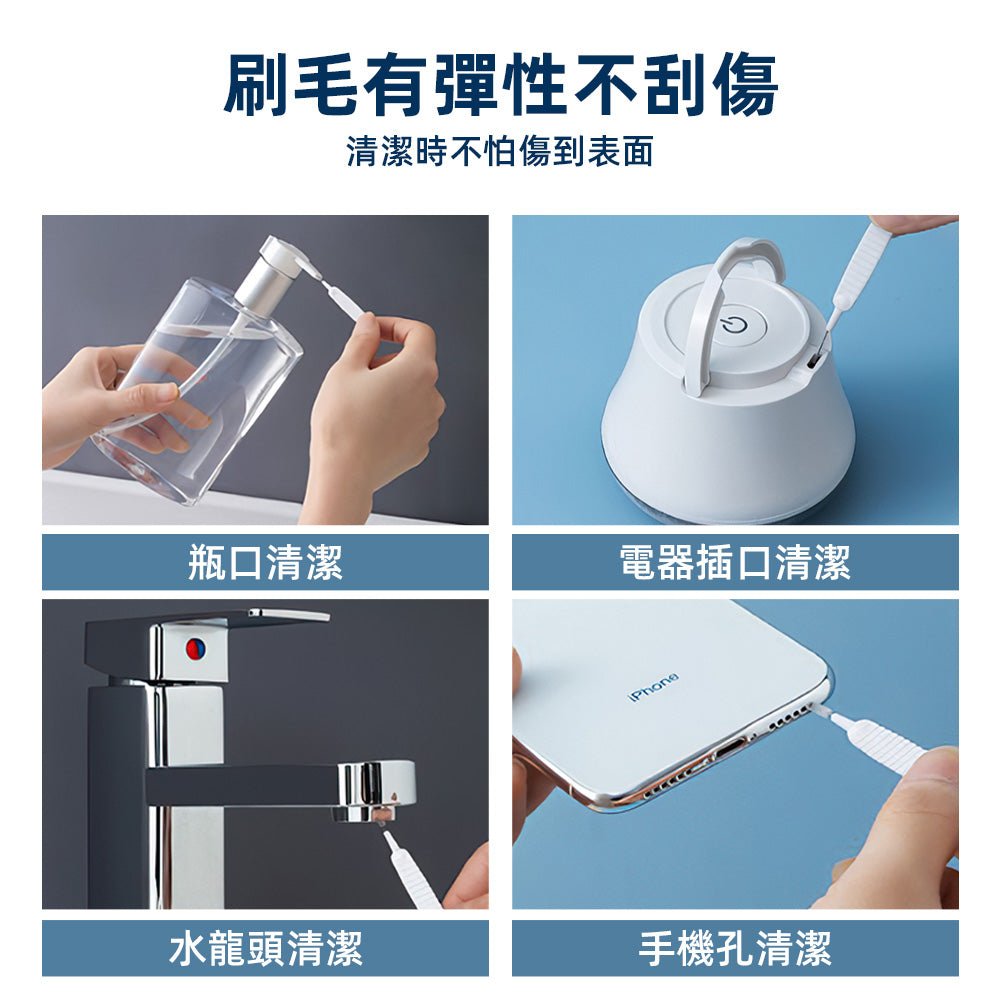 刷毛有彈性不刮傷

清潔時不怕傷到表面

瓶口清潔

電器插口清潔

iPhone

水龍頭清潔

手機孔清潔